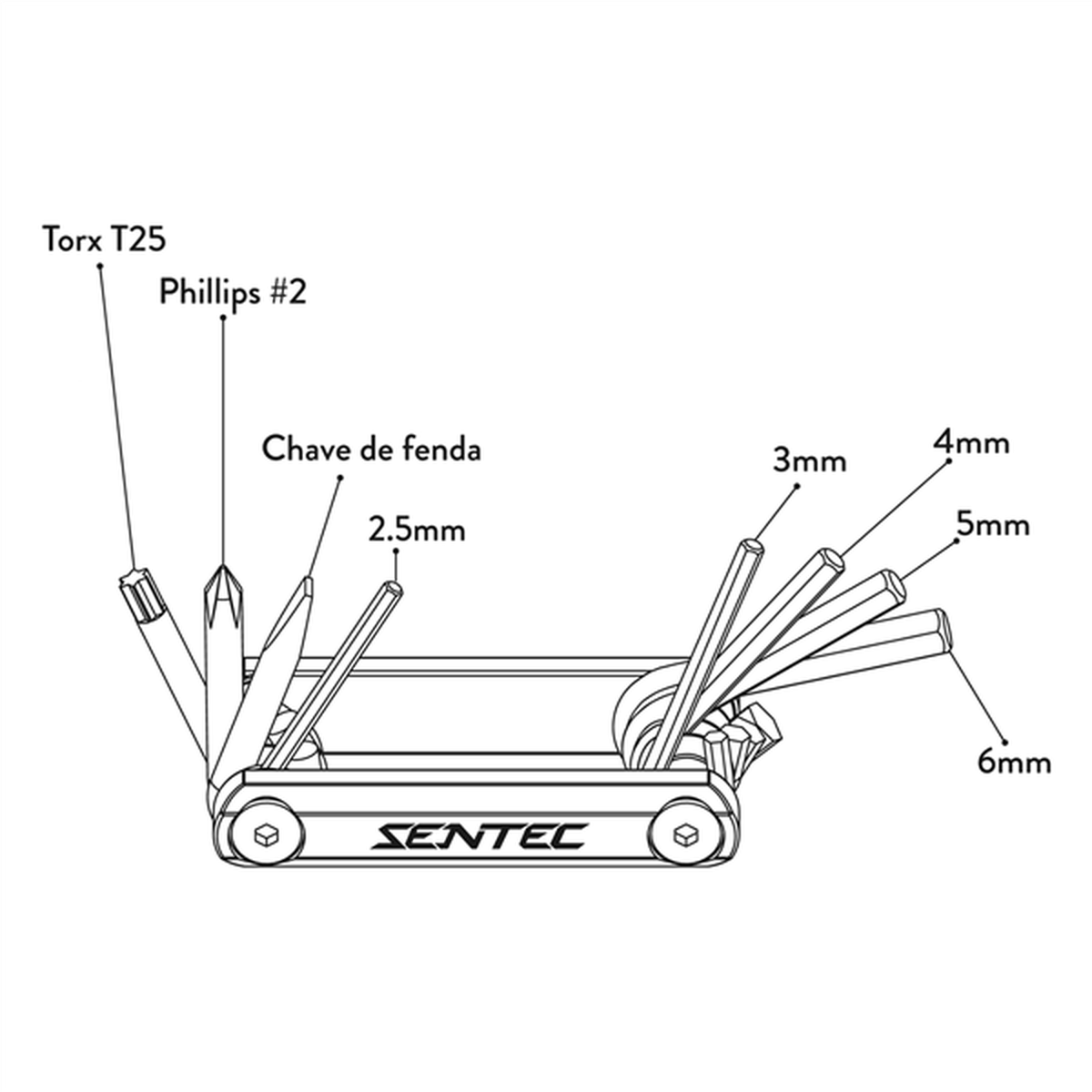 Torx T25

Phillips #2

Chave de fenda

2.5mm

3mm

4mm

5mm

6mm

SENTEC